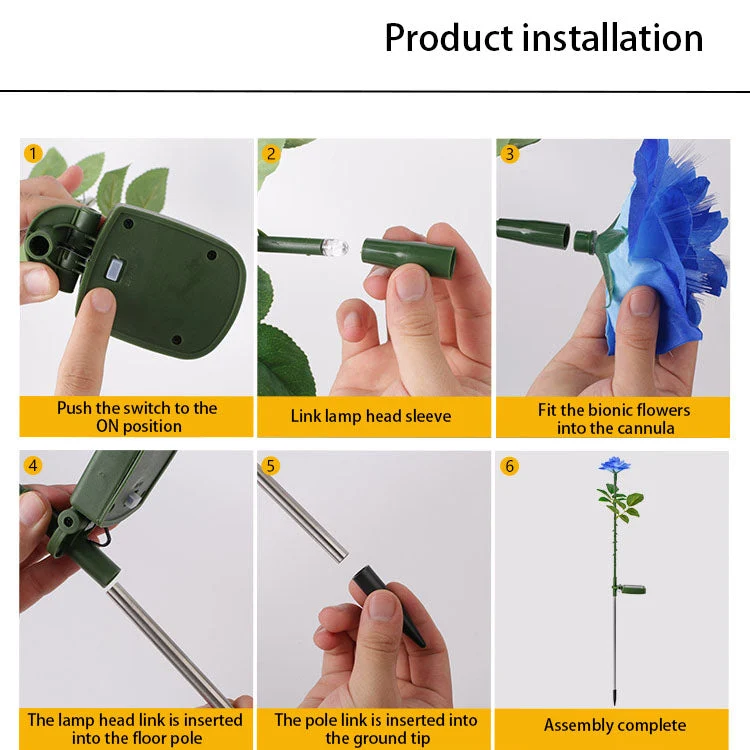 Product installation

1

Push the switch to the ON position

2

Link lamp head sleeve

3

Fit the bionic flowers into the cannula

4

The lamp head link is inserted into the floor pole

5

The pole link is inserted into the ground tip

6

Assembly complete