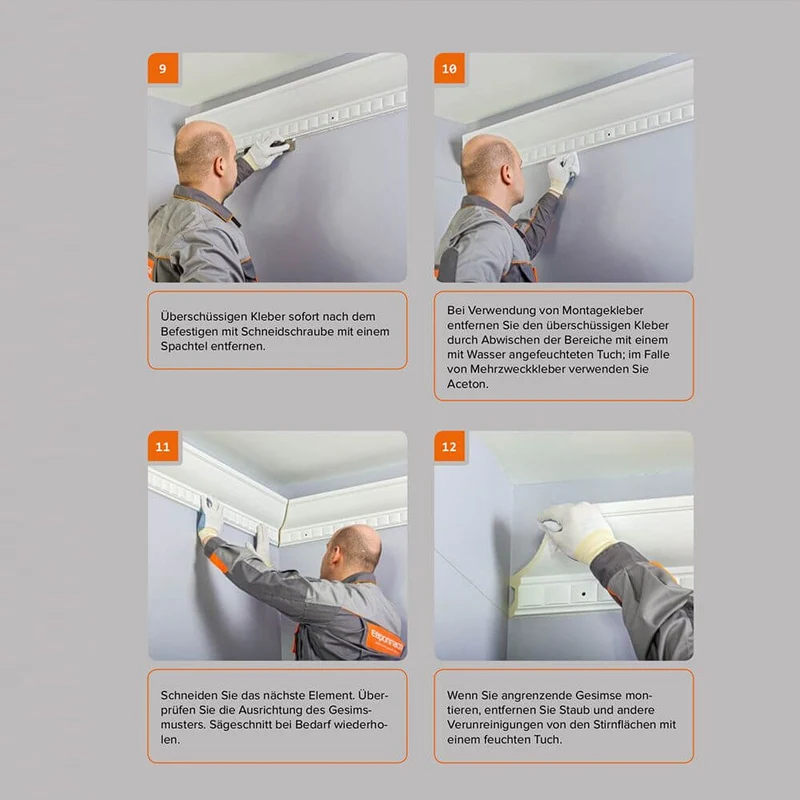 9

Überschüssigen Kleber sofort nach dem Befestigen mit Schneidschraube mit einem Spachtel entfernen.

10

Bei Verwendung von Montagekleber entfernen Sie den überschüssigen Kleber durch Abwischen der Bereiche mit einem mit Wasser angefeuchteten Tuch; im Falle von Mehrzweckkleber verwenden Sie Aceton.

11

Schneiden Sie das nächste Element. Überprüfen Sie die Ausrichtung des Gesimsmusters. Sägeschnitt bei Bedarf wiederholen.

12

Wenn Sie angrenzende Gesimse montieren, entfernen Sie Staub und andere Verunreinigungen von den Stirnflächen mit einem feuchten Tuch.