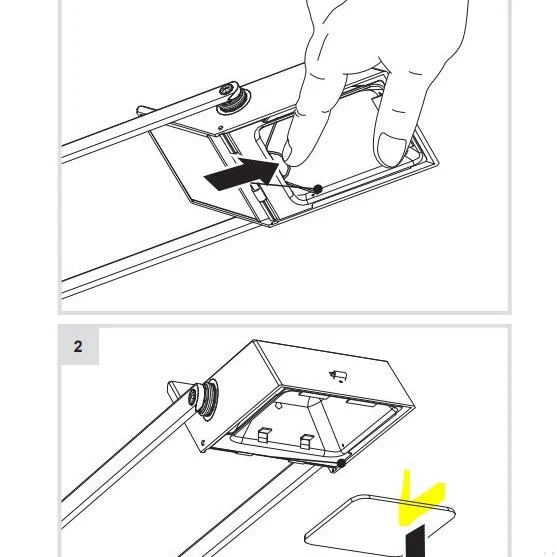 2